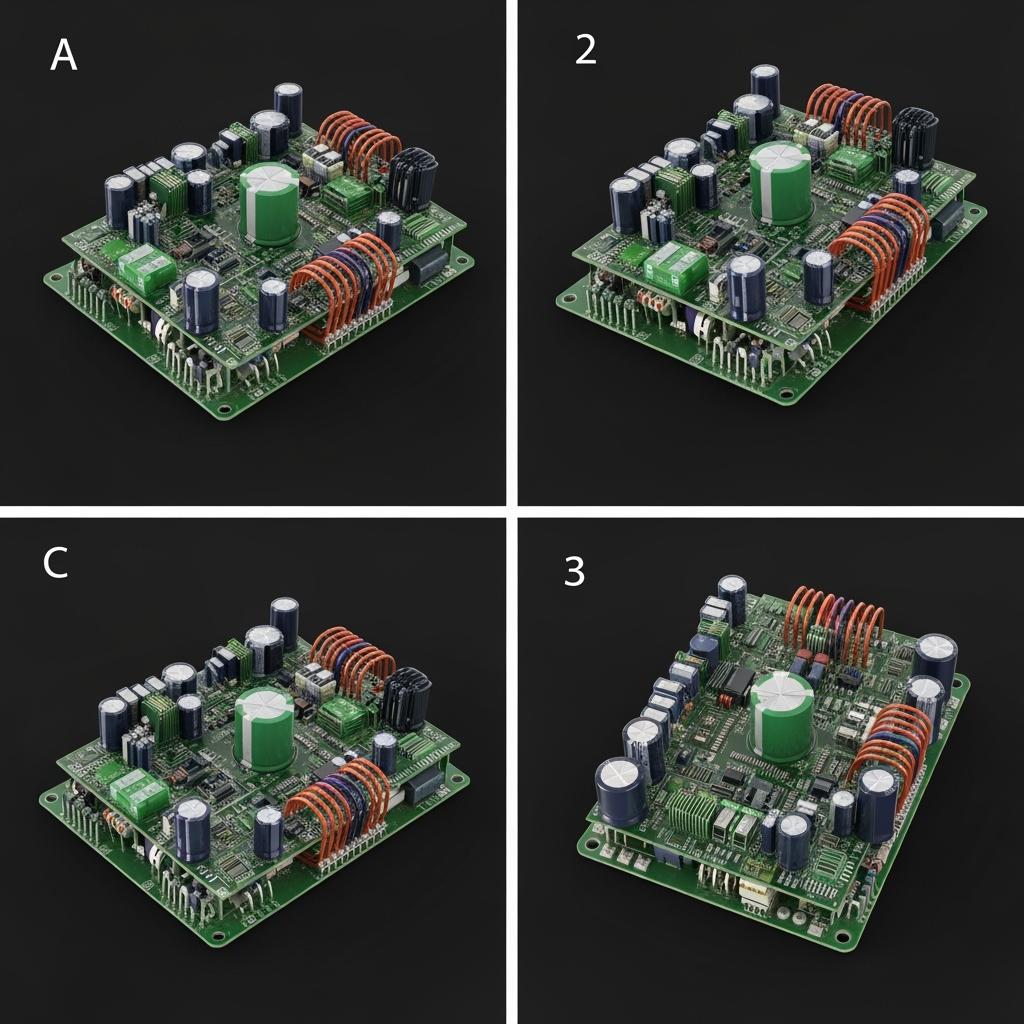 A

2

C

3