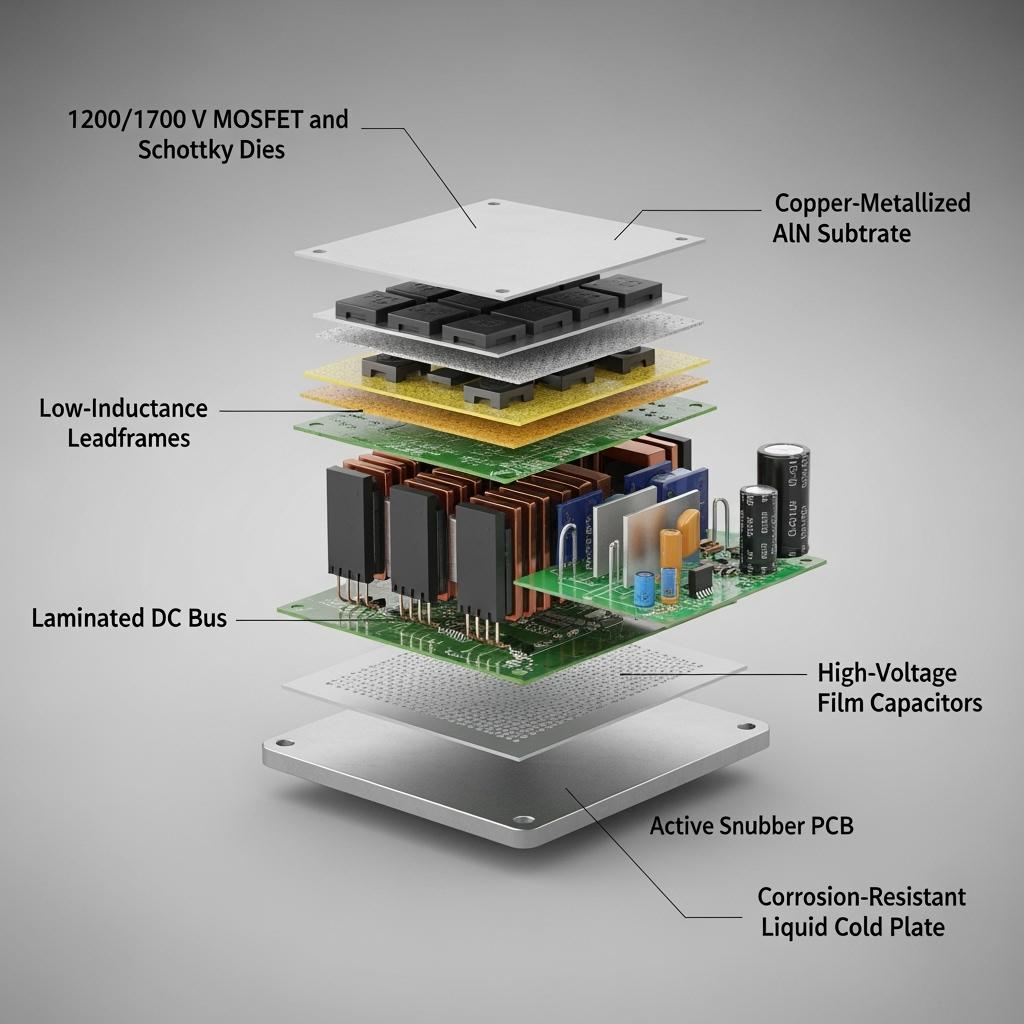 1200/1700 V MOSFET and Schottky Dies

Copper-Metallized AlN Subtrate

Low-Inductance Leadframes

Laminated DC Bus

High-Voltage Film Capacitors

Active Snubber PCB

Corrosion-Resistant Liquid Cold Plate