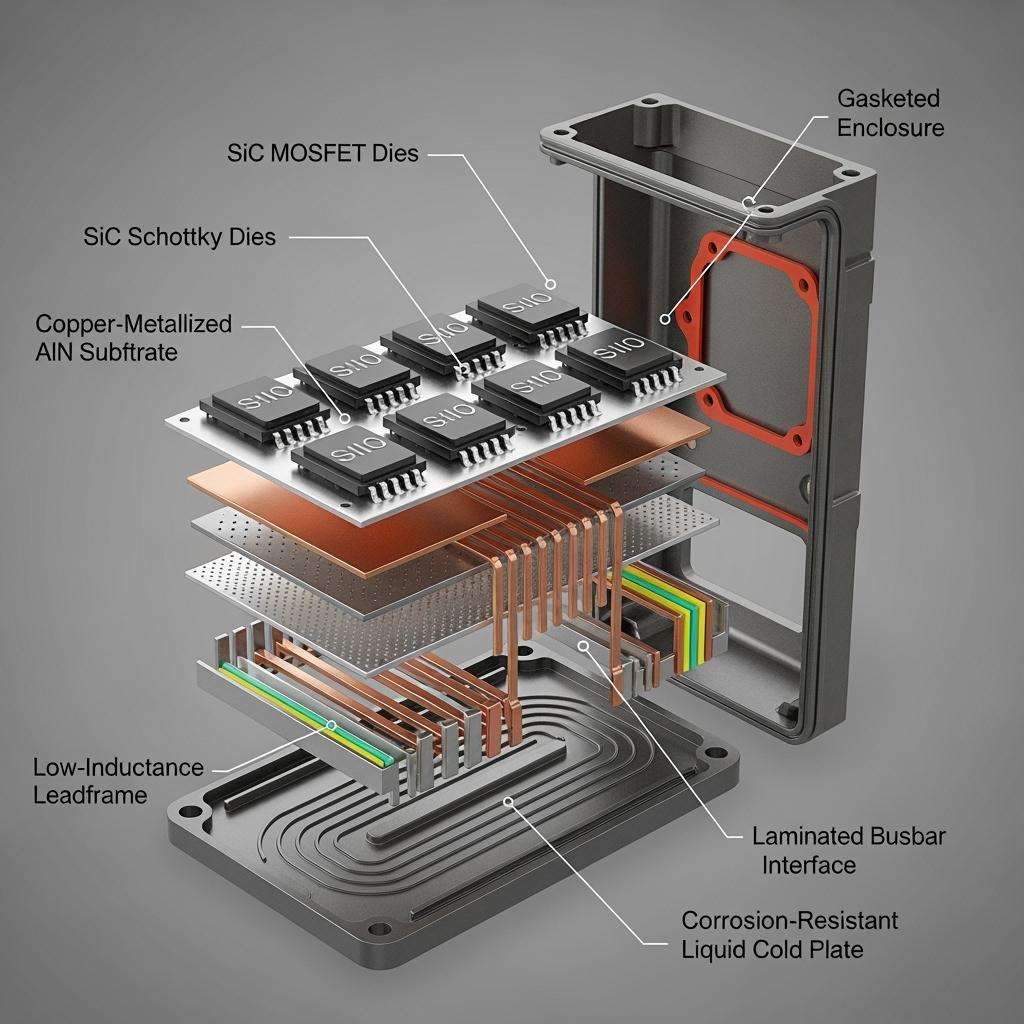 Gasketed Enclosure

SiC MOSFET Dies

SiC Schottky Dies

Copper-Metallized AlN Subftrate

SIIO SIIO SIIO SIIO SIIO SIIO SIIO SIIO

Low-Inductance Leadframe

Laminated Busbar Interface

Corrosion-Resistant Liquid Cold Plate