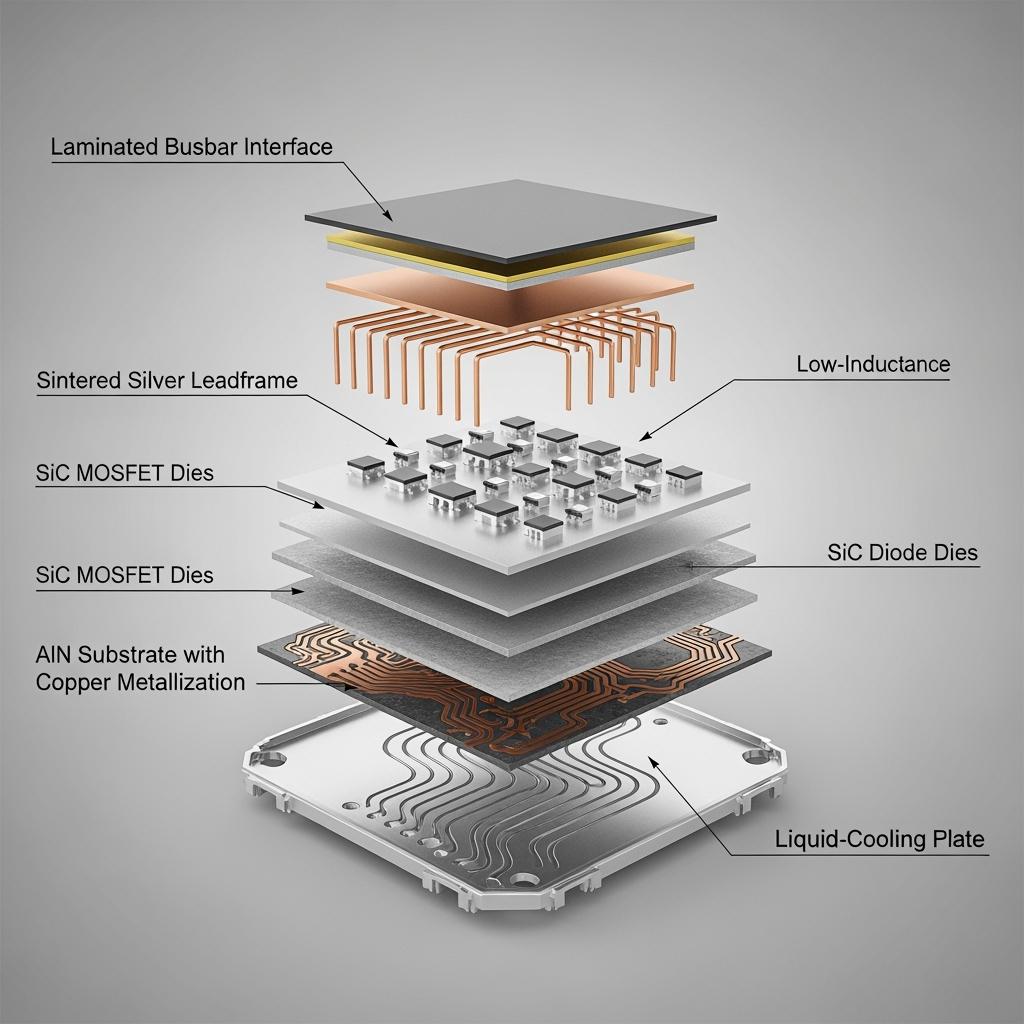 Laminated Busbar Interface

Sintered Silver Leadframe

Low-Inductance

SiC MOSFET Dies

SiC Diode Dies

SiC MOSFET Dies

AlN Substrate with Copper Metallization

Liquid-Cooling Plate