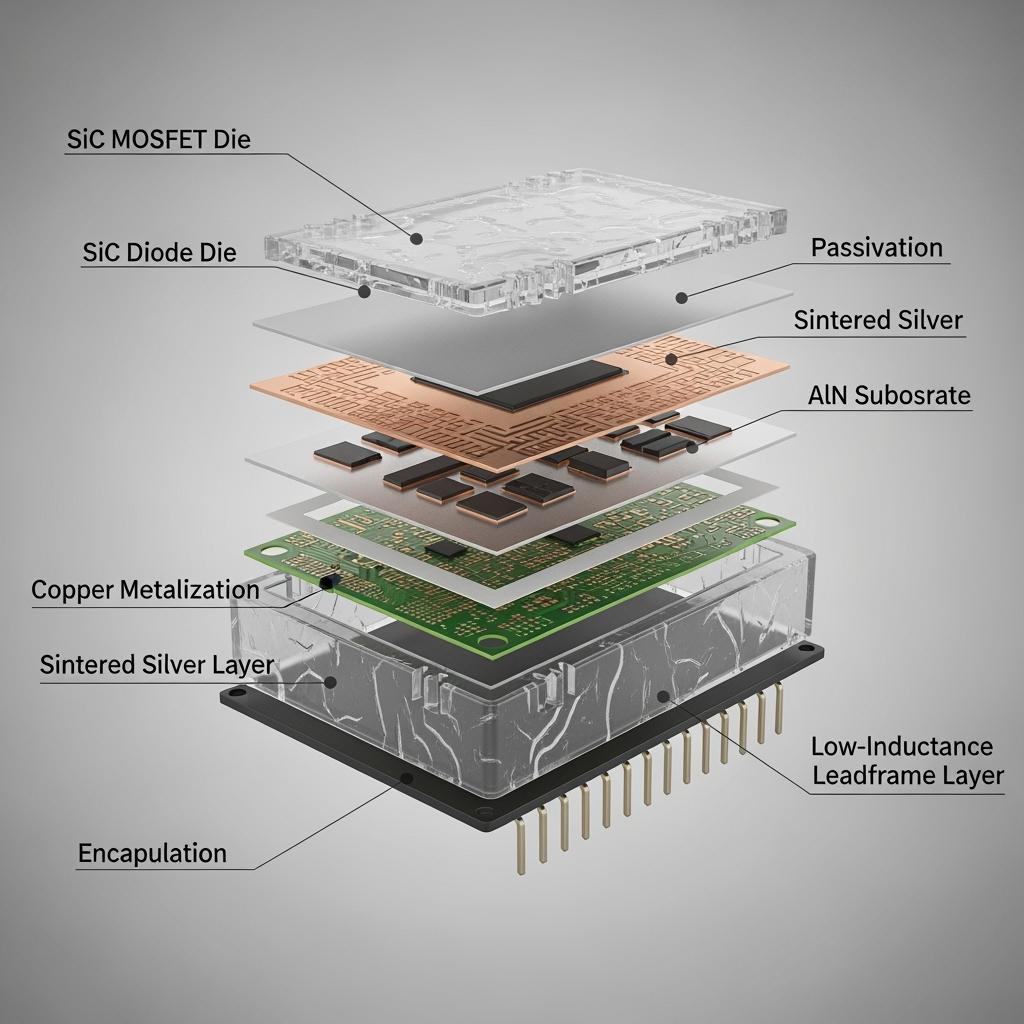 SiC MOSFET Die

SiC Diode Die

Passivation

Sintered Silver

AlN Subosrate

Copper Metalization

Sintered Silver Layer

Low-Inductance Leadframe Layer

Encapulation