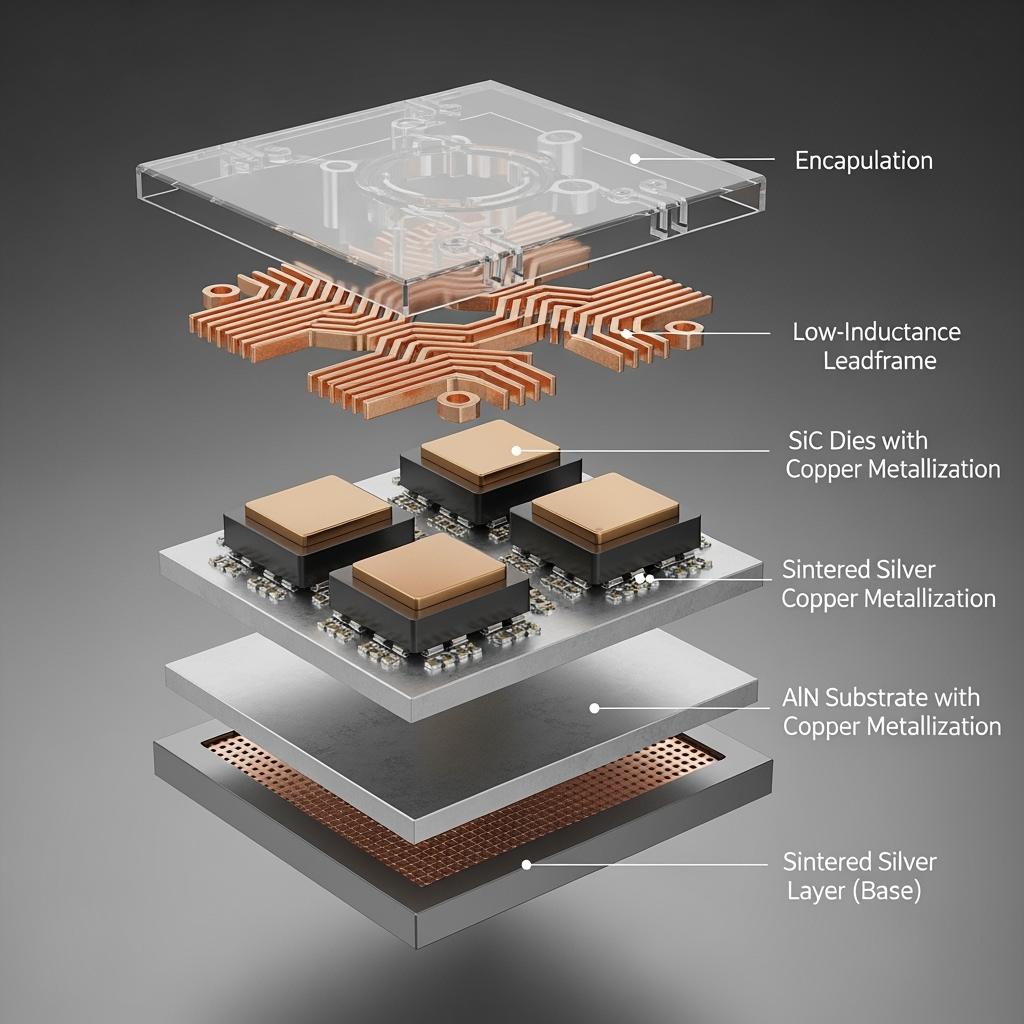 Encapulation

Low-Inductance Leadframe

SiC Dies with Copper Metallization

Sintered Silver Copper Metallization

AlN Substrate with Copper Metallization

Sintered Silver Layer (Base)