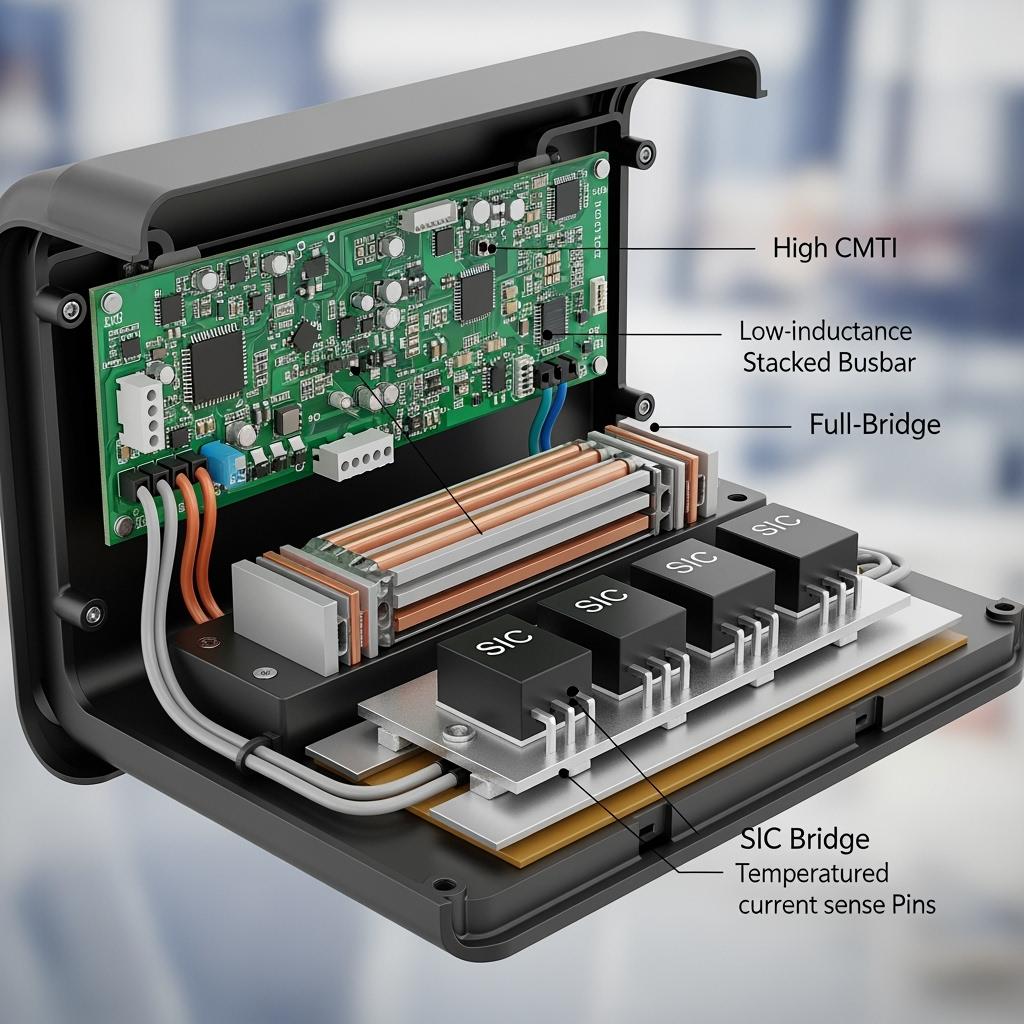 High CMTI

Low-inductance
Stacked Busbar

Full-Bridge

SIC

SIC

SIC

SIC

SIC Bridge
Temperatured
current sense Pins